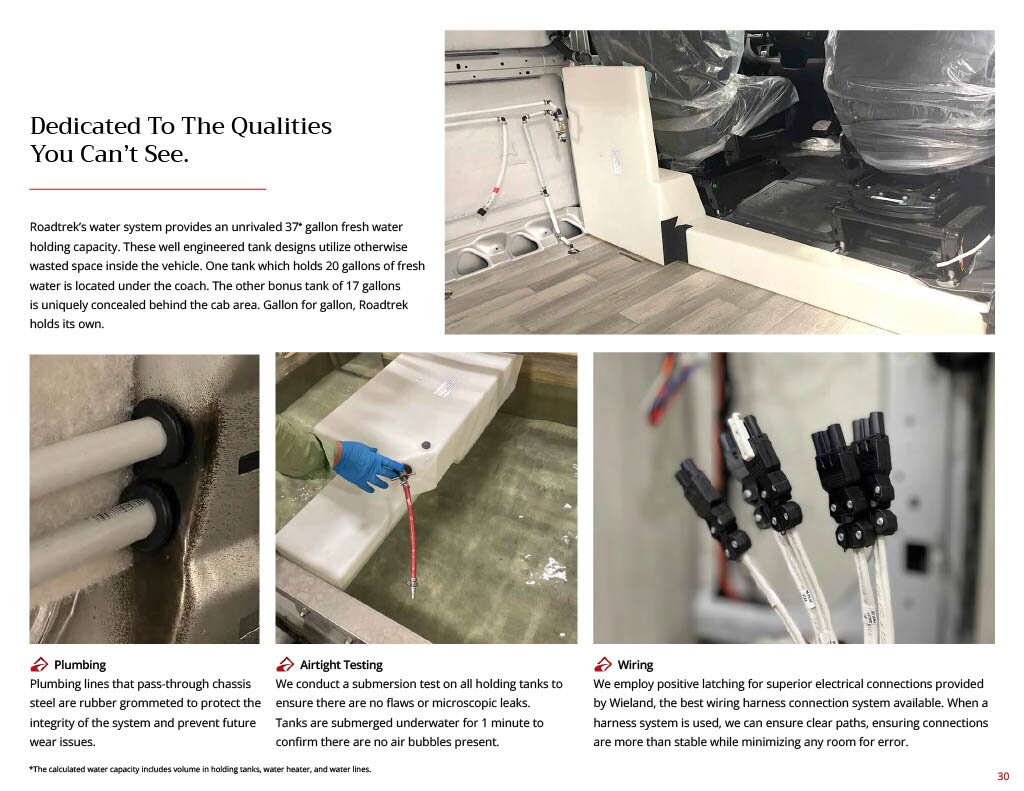 Dedicated To The Qualities You Can't See.

Roadtrek's water system provides an unrivaled 37* gallon fresh water holding capacity. These well engineered tank designs utilize otherwise wasted space inside the vehicle. One tank which holds 20 gallons of fresh water is located under the coach. The other bonus tank of 17 gallons is uniquely concealed behind the cab area. Gallon for gallon, Roadtrek holds its own.

Plumbing
Plumbing lines that pass-through chassis steel are rubber grommeted to protect the integrity of the system and prevent future wear issues.

Airtight Testing
We conduct a submersion test on all holding tanks to ensure there are no flaws or microscopic leaks. Tanks are submerged underwater for 1 minute to confirm there are no air bubbles present.

Wiring
We employ positive latching for superior electrical connections provided by Wieland, the best wiring harness connection system available. When a harness system is used, we can ensure clear paths, ensuring connections are more than stable while minimizing any room for error.

*The calculated water capacity includes volume in holding tanks, water heater, and water lines.

30