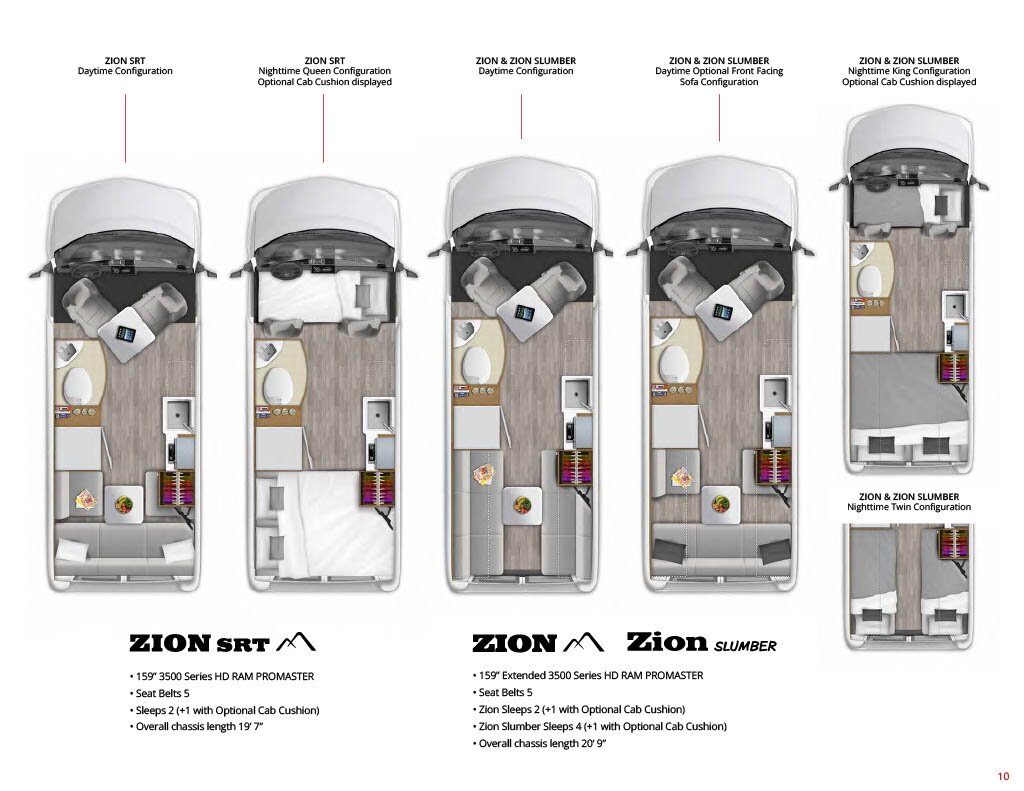 ZION SRT
Daytime Configuration

ZION SRT
Nighttime Queen Configuration
Optional Cab Cushion displayed

ZION & ZION SLUMBER
Daytime Configuration

ZION & ZION SLUMBER
Daytime Optional Front Facing Sofa Configuration

ZION & ZION SLUMBER
Nighttime King Configuration
Optional Cab Cushion displayed

ZION & ZION SLUMBER
Nighttime Twin Configuration

ZION SRT

• 159" 3500 Series HD RAM PROMASTER
• Seat Belts 5
• Sleeps 2 (+1 with Optional Cab Cushion)
• Overall chassis length 19' 7"

ZION Zion SLUMBER

• 159" Extended 3500 Series HD RAM PROMASTER
• Seat Belts 5
• Zion Sleeps 2 (+1 with Optional Cab Cushion)
• Zion Slumber Sleeps 4 (+1 with Optional Cab Cushion)
• Overall chassis length 20' 9"

10