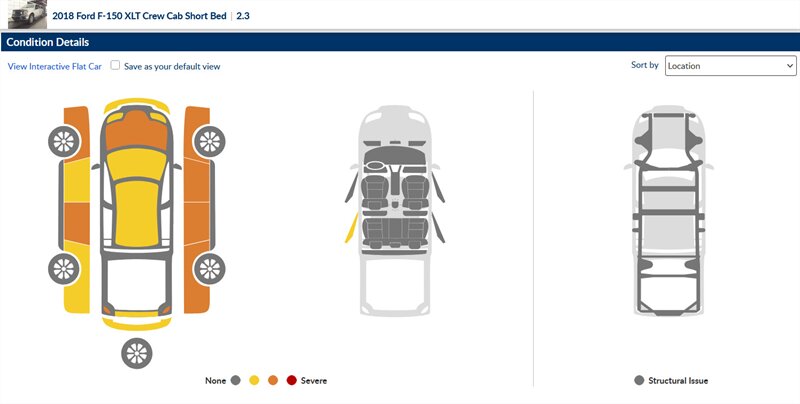 2018 Ford F-150 XLT Crew Cab Short Bed | 2.3

Condition Details

View Interactive Flat Car
Save as your default view

Sort by Location

None Severe

Structural Issue