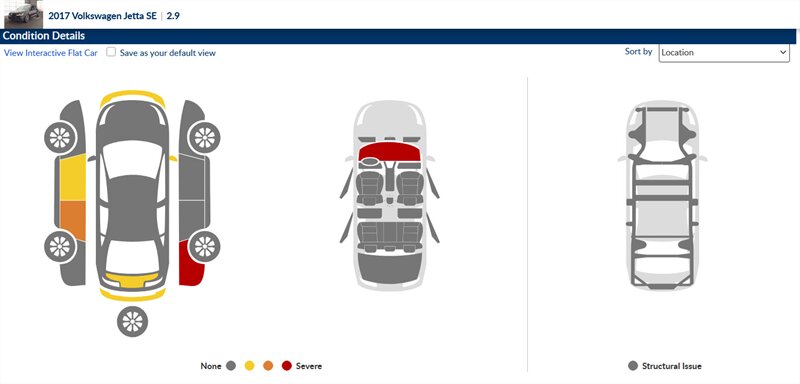 2017 Volkswagen Jetta SE | 2.9

Condition Details

View Interactive Flat Car  Save as your default view

Sort by  Location

None  Severe

Structural Issue