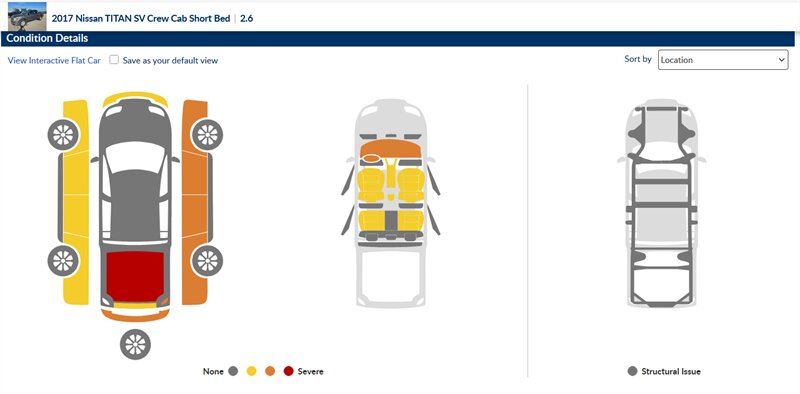 2017 Nissan TITAN SV Crew Cab Short Bed | 2.6

Condition Details

View Interactive Flat Car

Save as your default view

Sort by Location

None Severe

Structural Issue