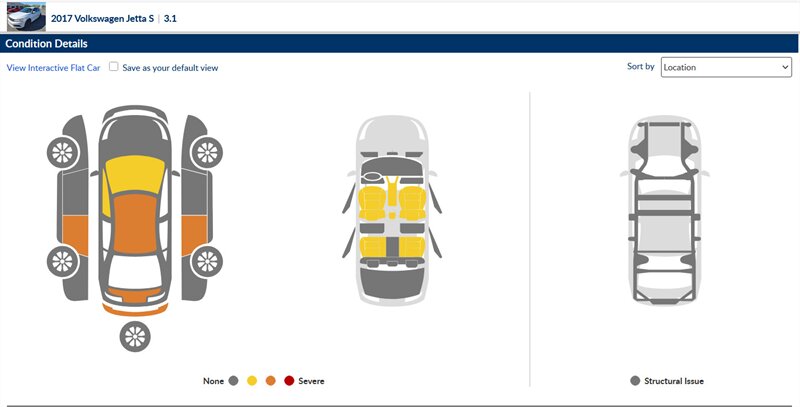 2017 Volkswagen Jetta S | 3.1

Condition Details

View Interactive Flat Car Save as your default view

Sort by Location

None Severe

Structural Issue