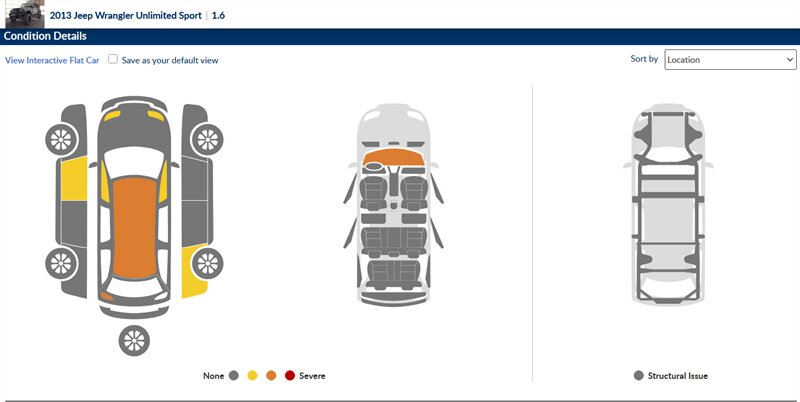 2013 Jeep Wrangler Unlimited Sport | 1.6

Condition Details

View Interactive Flat Car
Save as your default view

Sort by Location

None Severe

Structural Issue