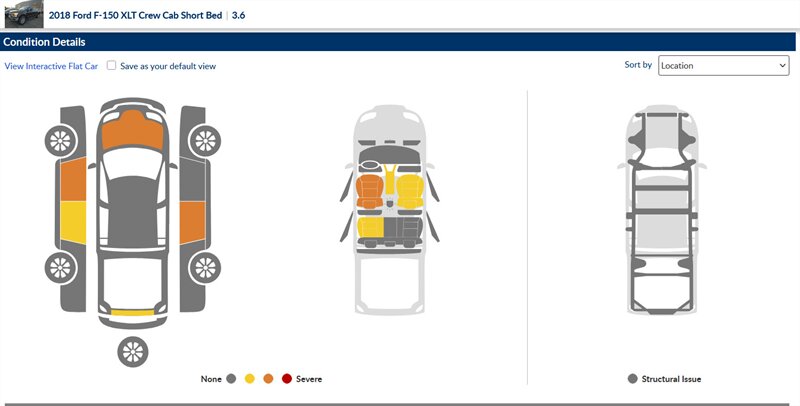 2018 Ford F-150 XLT Crew Cab Short Bed | 3.6

Condition Details

View Interactive Flat Car

Save as your default view

Sort by Location

None Severe

Structural Issue