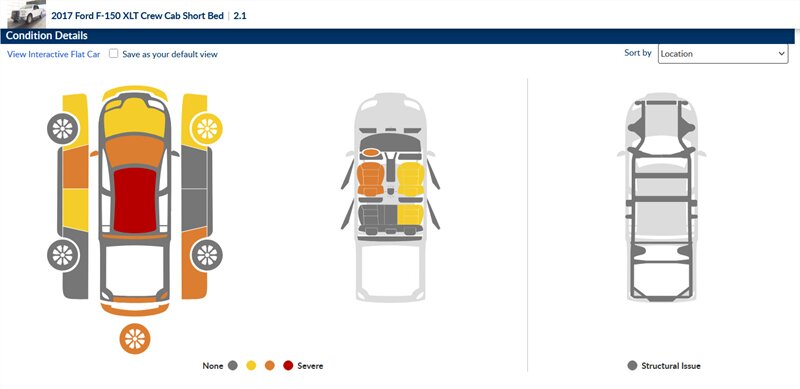 2017 Ford F-150 XLT Crew Cab Short Bed | 2.1

Condition Details

View Interactive Flat Car Save as your default view

Sort by Location

None Severe

Structural Issue