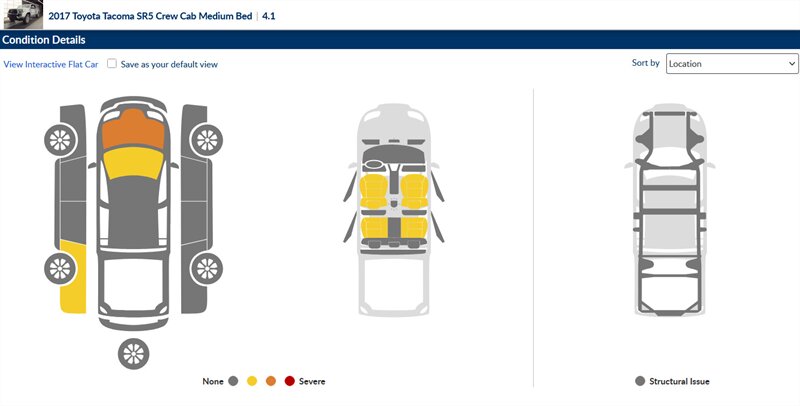 2017 Toyota Tacoma SR5 Crew Cab Medium Bed | 4.1

Condition Details

View Interactive Flat Car

Save as your default view

Sort by Location

None Severe

Structural Issue