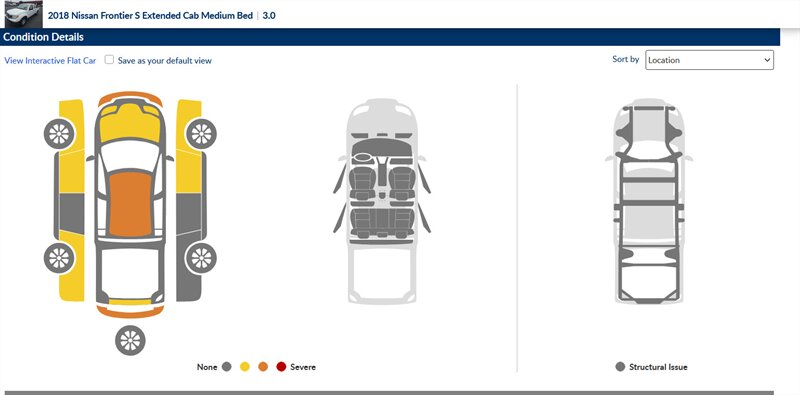 2018 Nissan Frontier S Extended Cab Medium Bed | 3.0

Condition Details

View Interactive Flat Car
Save as your default view

Sort by
Location

None Severe

Structural Issue