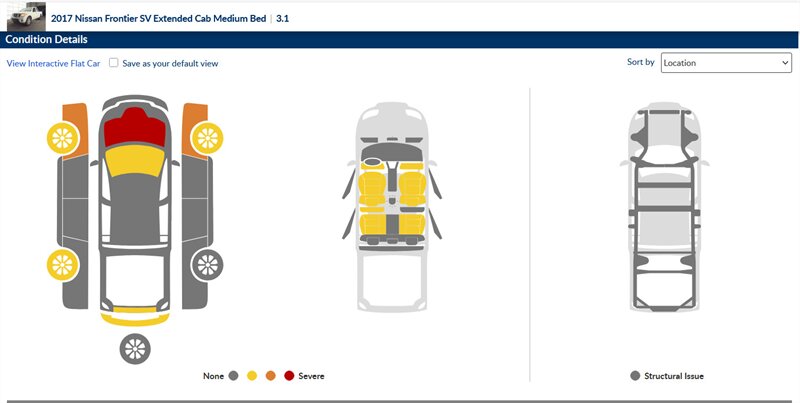 2017 Nissan Frontier SV Extended Cab Medium Bed | 3.1

Condition Details

View Interactive Flat Car
Save as your default view

Sort by Location

None Severe

Structural Issue