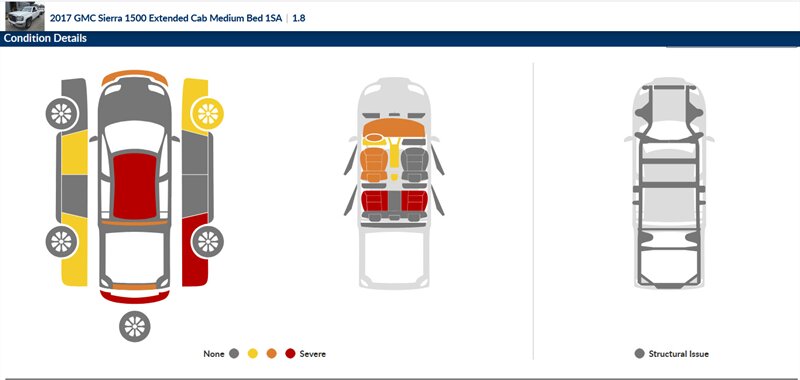 2017 GMC Sierra 1500 Extended Cab Medium Bed 1SA | 1.8

Condition Details

None Severe

Structural Issue