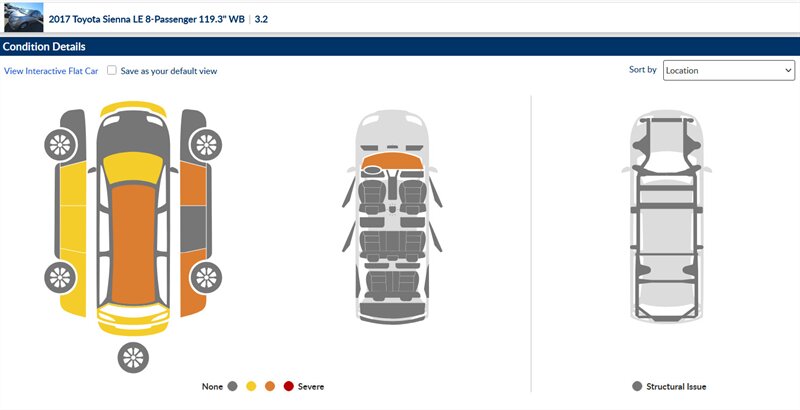 2017 Toyota Sienna LE 8-Passenger 119.3" WB | 3.2

Condition Details

View Interactive Flat Car
Save as your default view

Sort by
Location

None
Severe

Structural Issue