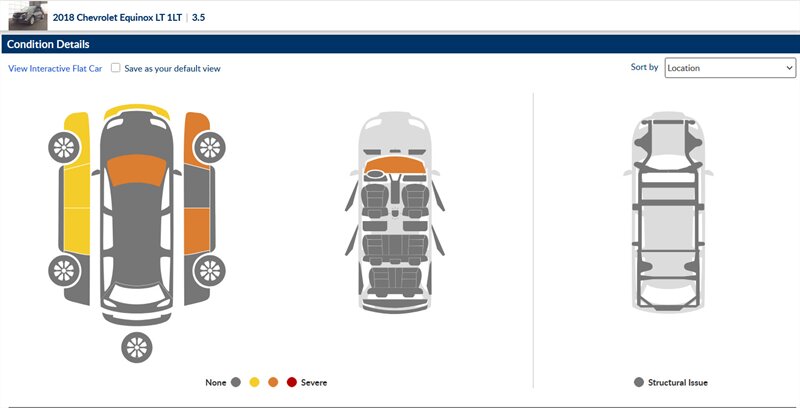 2018 Chevrolet Equinox LT 1LT | 3.5

Condition Details

View Interactive Flat Car
Save as your default view

Sort by Location

None Severe

Structural Issue