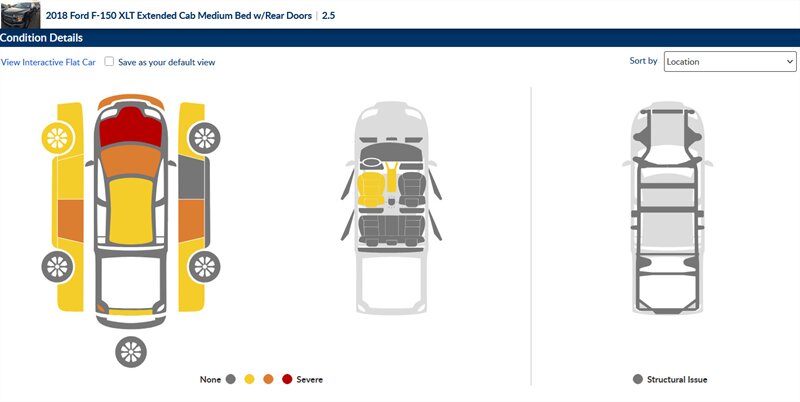 2018 Ford F-150 XLT Extended Cab Medium Bed w/Rear Doors | 2.5

Condition Details

View Interactive Flat Car Save as your default view

Sort by Location

None Severe

Structural Issue